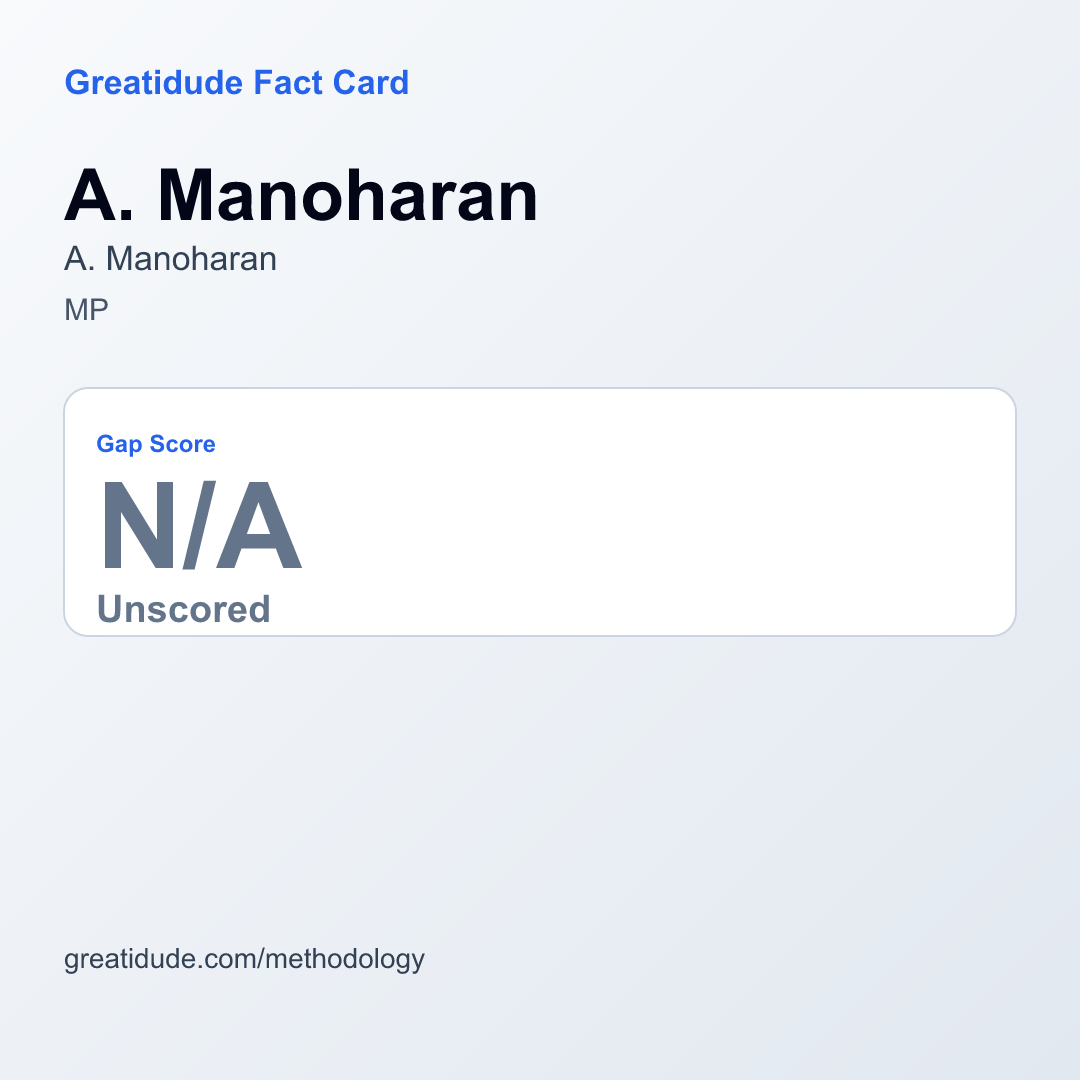 Greatidude Fact Card

A. Manoharan

A. Manoharan

MP

Gap Score

N/A

Unscored

greatidude.com/methodology