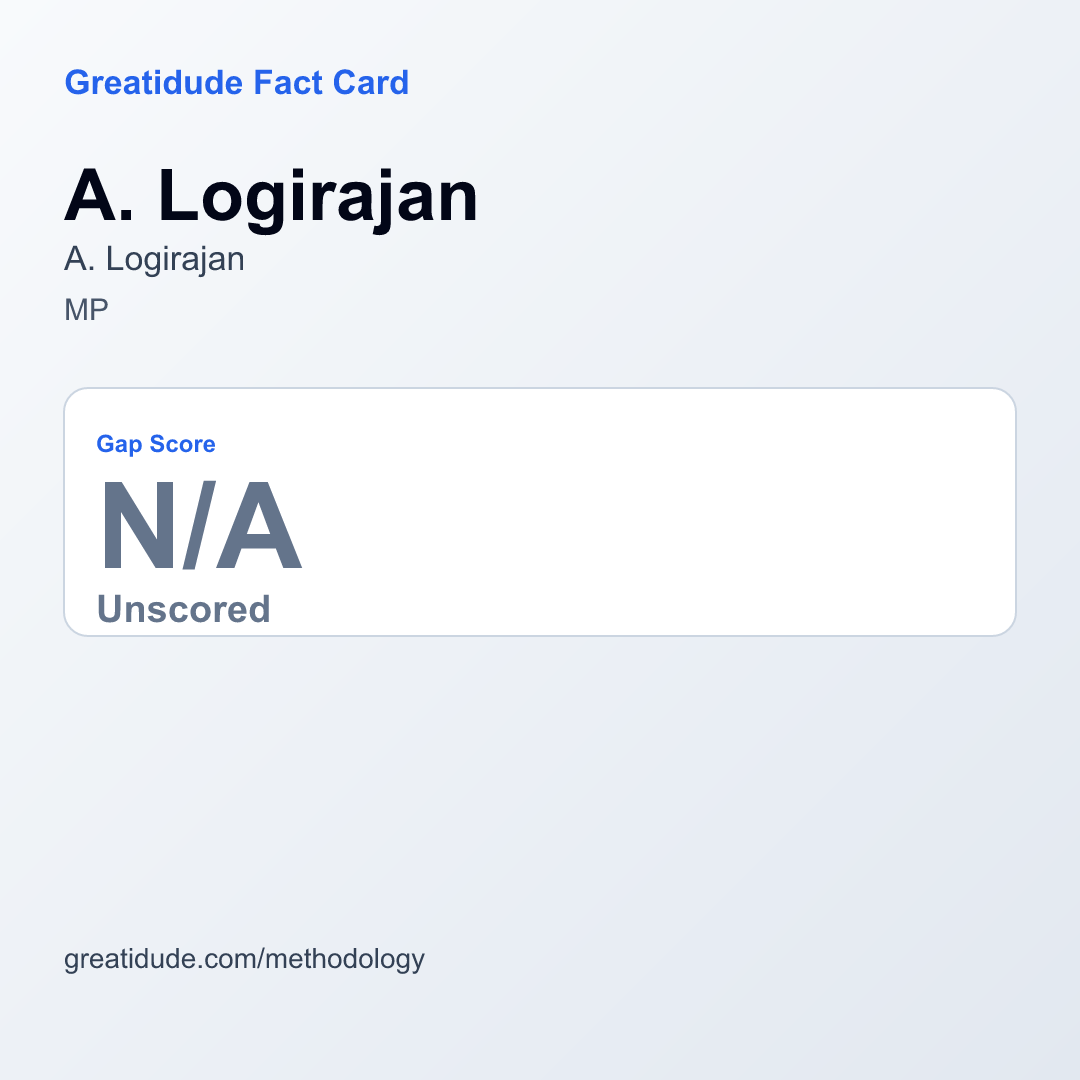 Greatidude Fact Card

A. Logirajan

A. Logirajan

MP

Gap Score

N/A

Unscored

greatidude.com/methodology