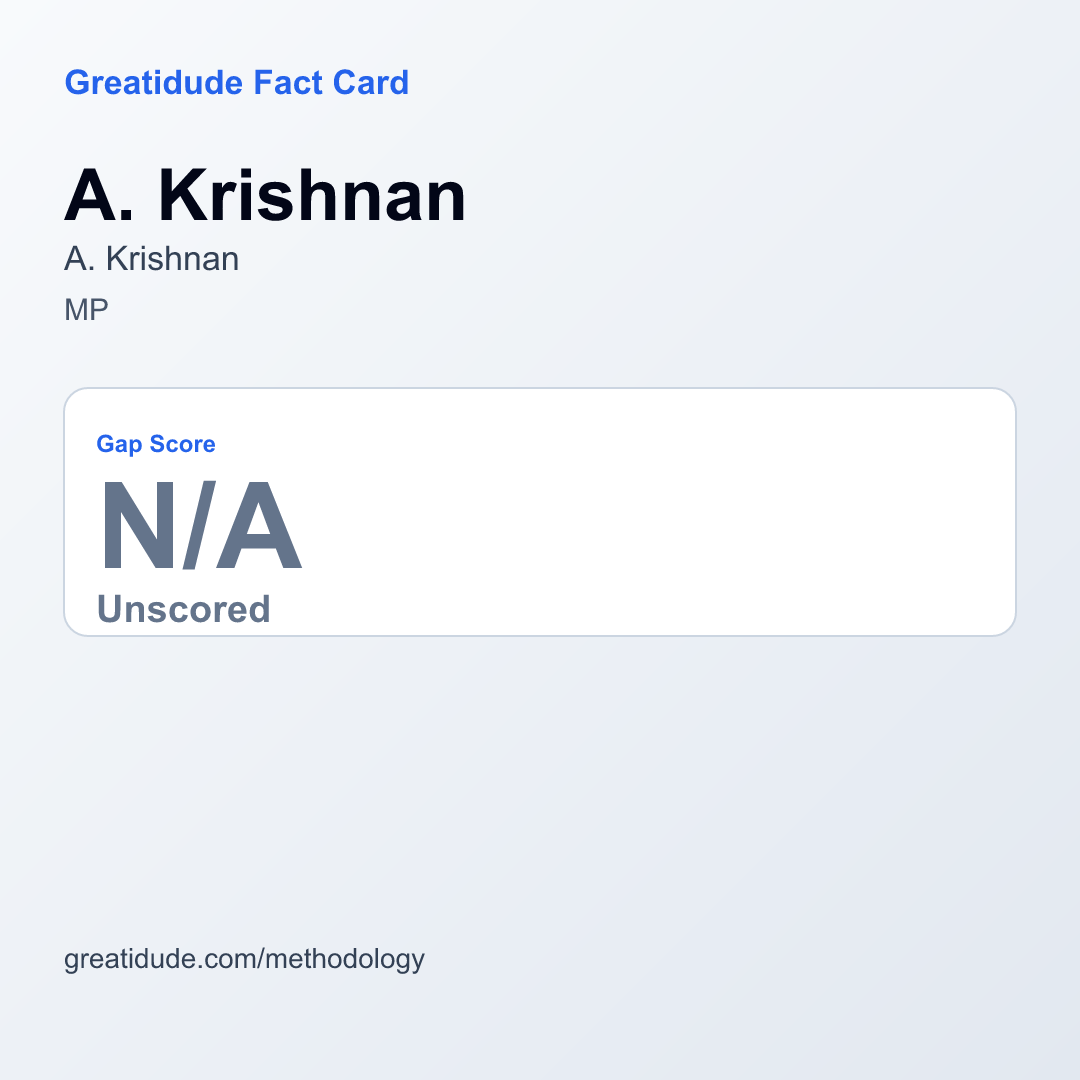 Greatidude Fact Card

A. Krishnan

A. Krishnan

MP

Gap Score

N/A

Unscored

greatidude.com/methodology